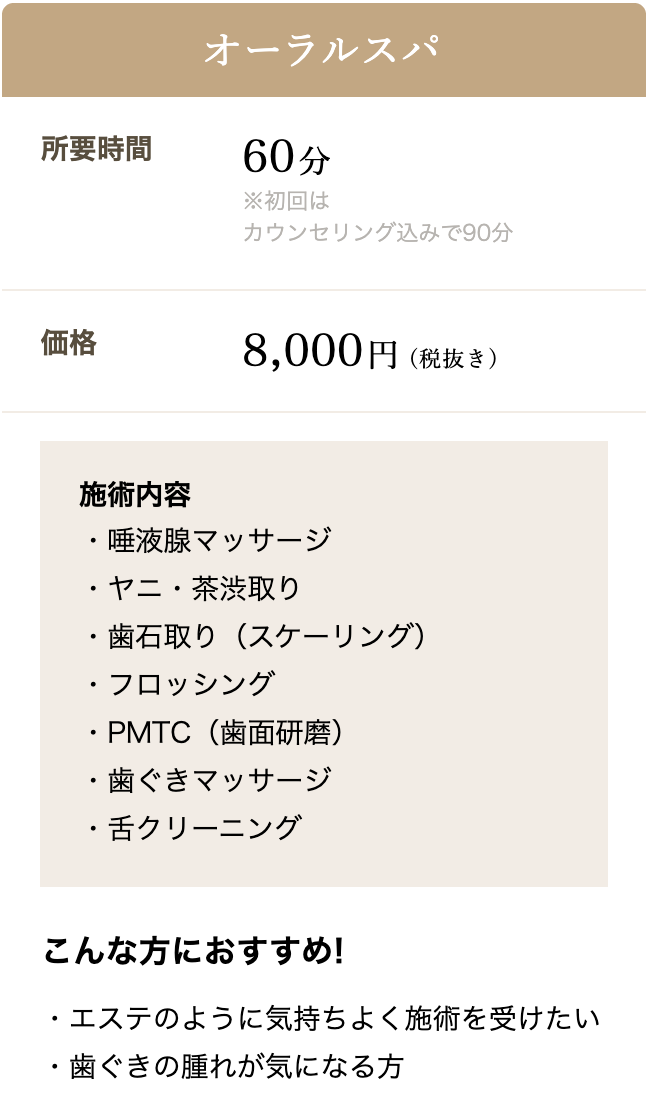 オーラルスパ

所要時間

60分
※初回は
カウンセリング込みで90分

価格

8,000円（税抜き）

施術内容
・唾液腺マッサージ
・ヤニ・茶渋取り
・歯石取り（スケーリング）
・フロッシング
・PMTC（歯面研磨）
・歯ぐきマッサージ
・舌クリーニング

こんな方におすすめ!

・エステのように気持ちよく施術を受けたい
・歯ぐきの腫れが気になる方